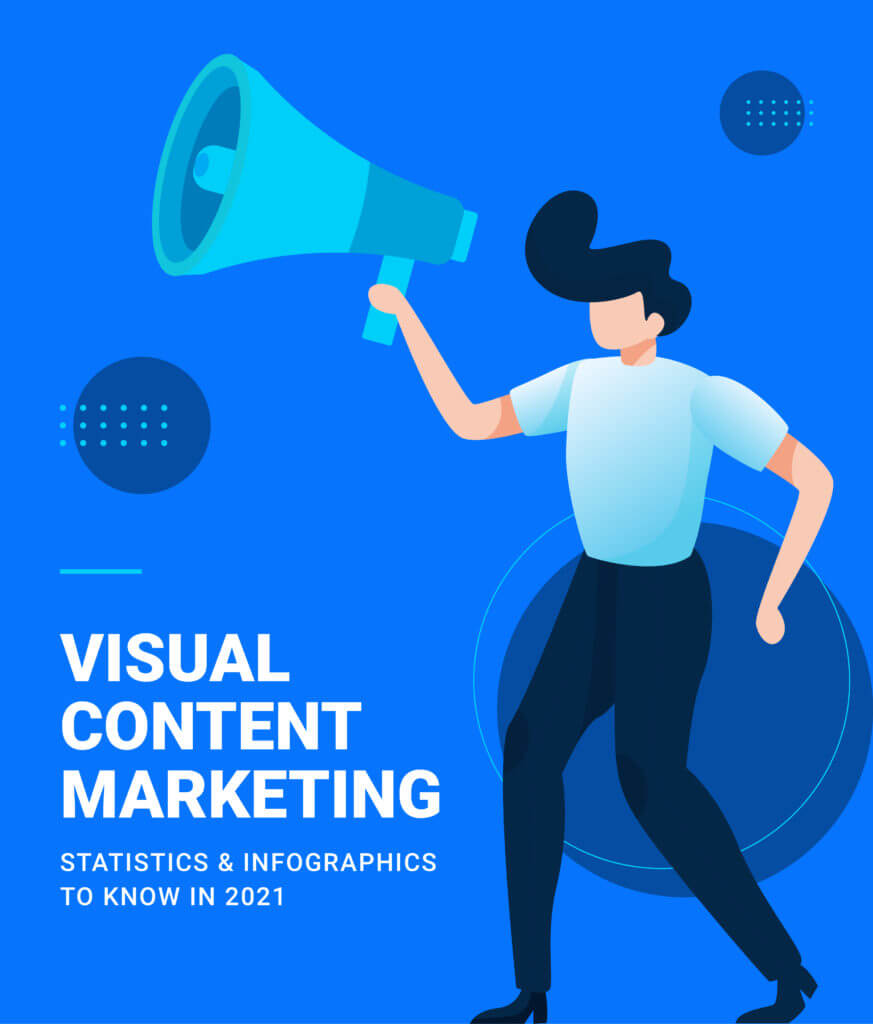 VISUAL CONTENT MARKETING

STATISTICS & INFOGRAPHICS TO KNOW IN 2021